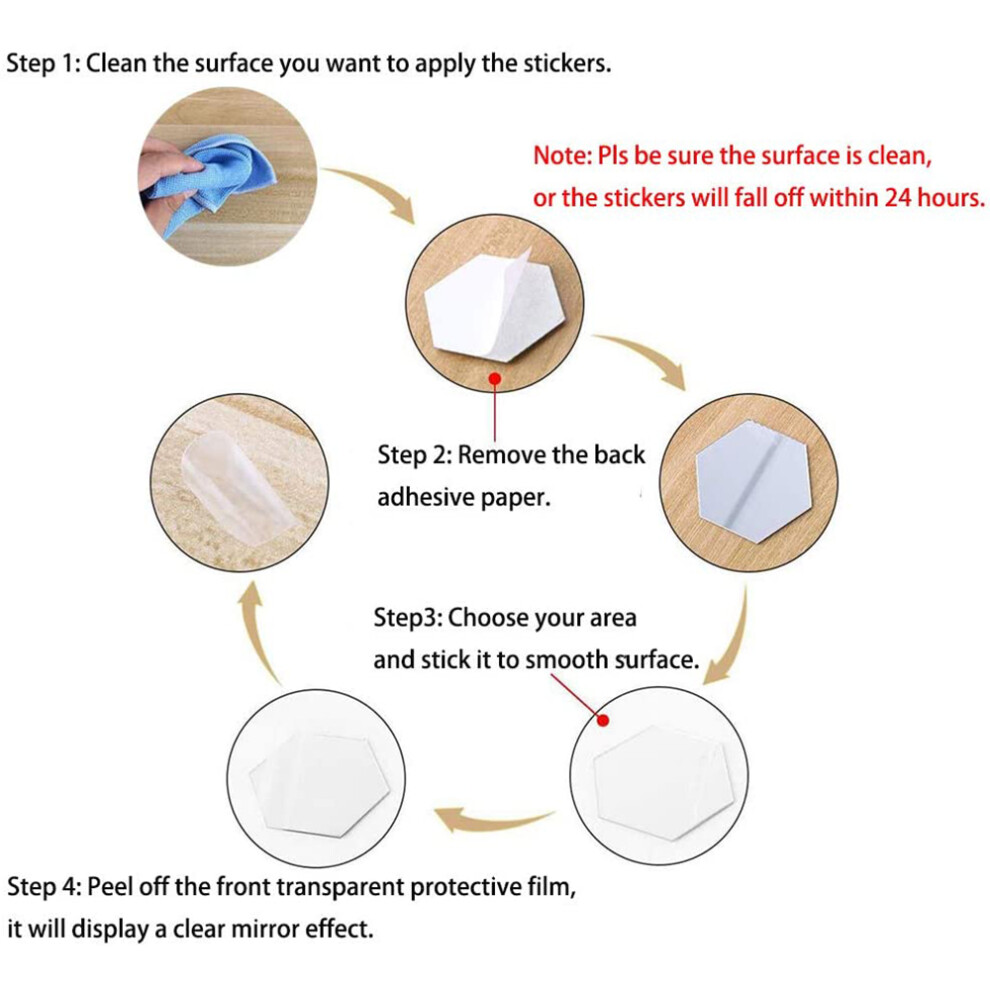 Step 1: Clean the surface you want to apply the stickers.

Note: Pls be sure the surface is clean, or the stickers will fall off within 24 hours.

Step 2: Remove the back adhesive paper.

Step3: Choose your area and stick it to smooth surface.

Step 4: Peel off the front transparent protective film, it will display a clear mirror effect.