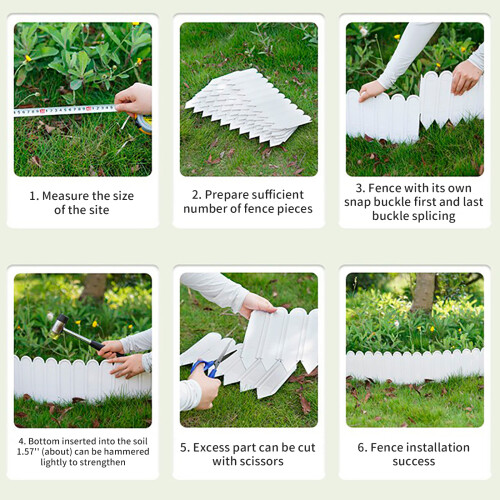 1. Measure the size of the site

2. Prepare sufficient number of fence pieces

3. Fence with its own snap buckle first and last buckle splicing

4. Bottom inserted into the soil 1.57'' (about) can be hammered lightly to strengthen

5. Excess part can be cut with scissors

6. Fence installation success