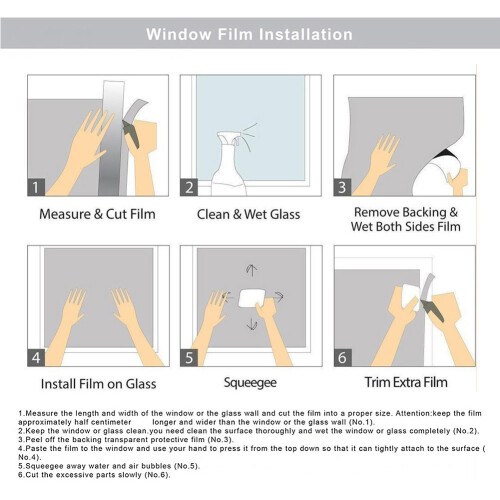 Window Film Installation

1

Measure & Cut Film

2

Clean & Wet Glass

3

Remove Backing & Wet Both Sides Film

4

Install Film on Glass

5

Squeegee

6

Trim Extra Film

1.Measure the length and width of the window or the glass wall and cut the film into a proper size. Attention:keep the film approximately half centimeter longer and wider than the window or the glass wall (No.1).
2.Keep the window or glass clean,you need clean the surface thoroughly and wet the window or glass completely (No.2).
3.Peel off the backing transparent protective film (No.3).
4.Paste the film to the window and use your hand to press it from the top down so that it can tightly attach to the surface ( No.4).
5.Squeegee away water and air bubbles (No.5).
6.Cut the excessive parts slowly (No.6).