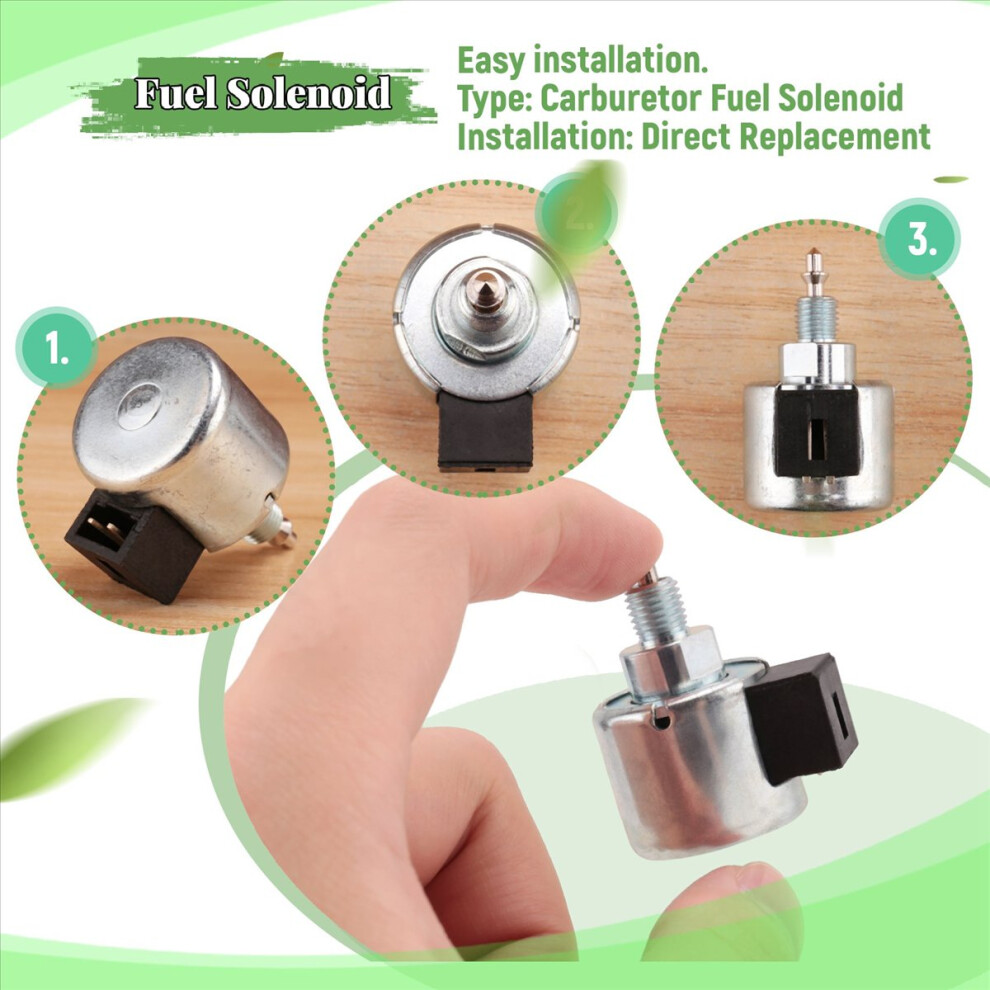 Fuel Solenoid

Easy installation.
Type: Carburetor Fuel Solenoid
Installation: Direct Replacement

1.

2.

3.