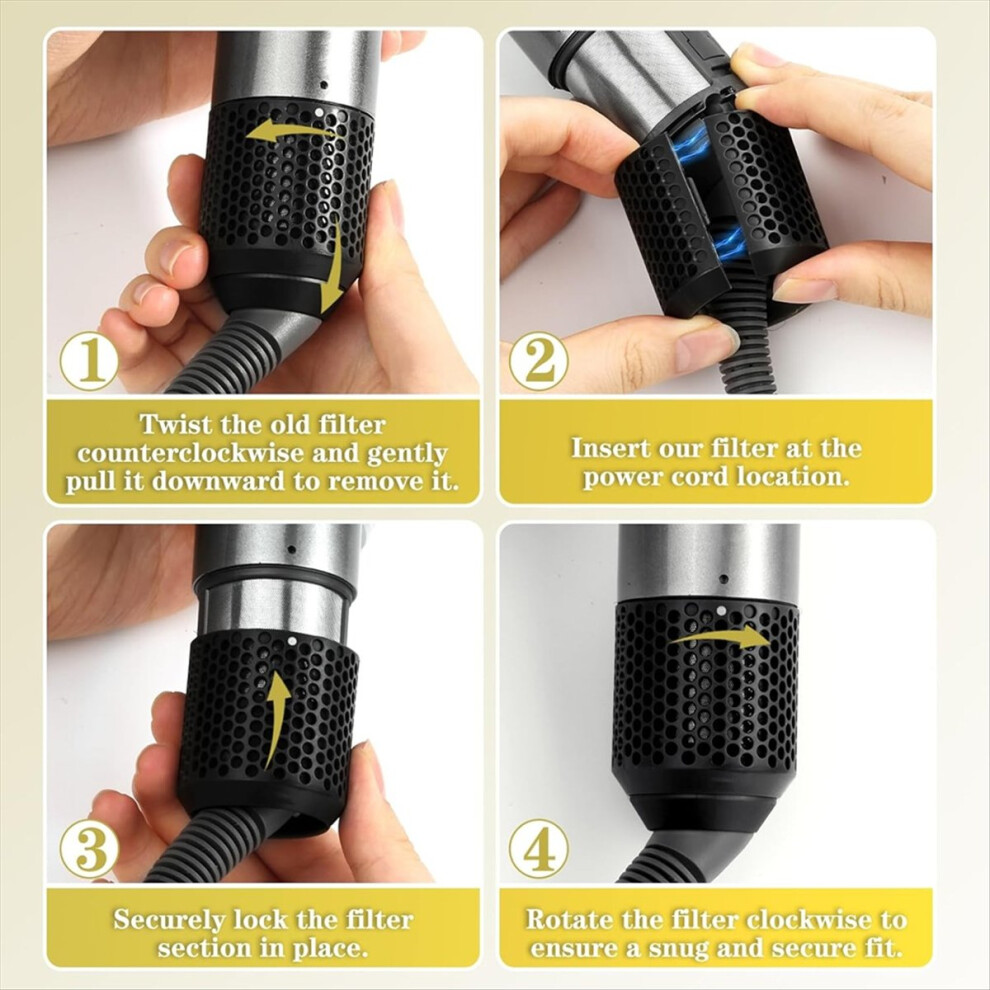 1

Twist the old filter counterclockwise and gently pull it downward to remove it.

2

Insert our filter at the power cord location.

3

Securely lock the filter section in place.

4

Rotate the filter clockwise to ensure a snug and secure fit.