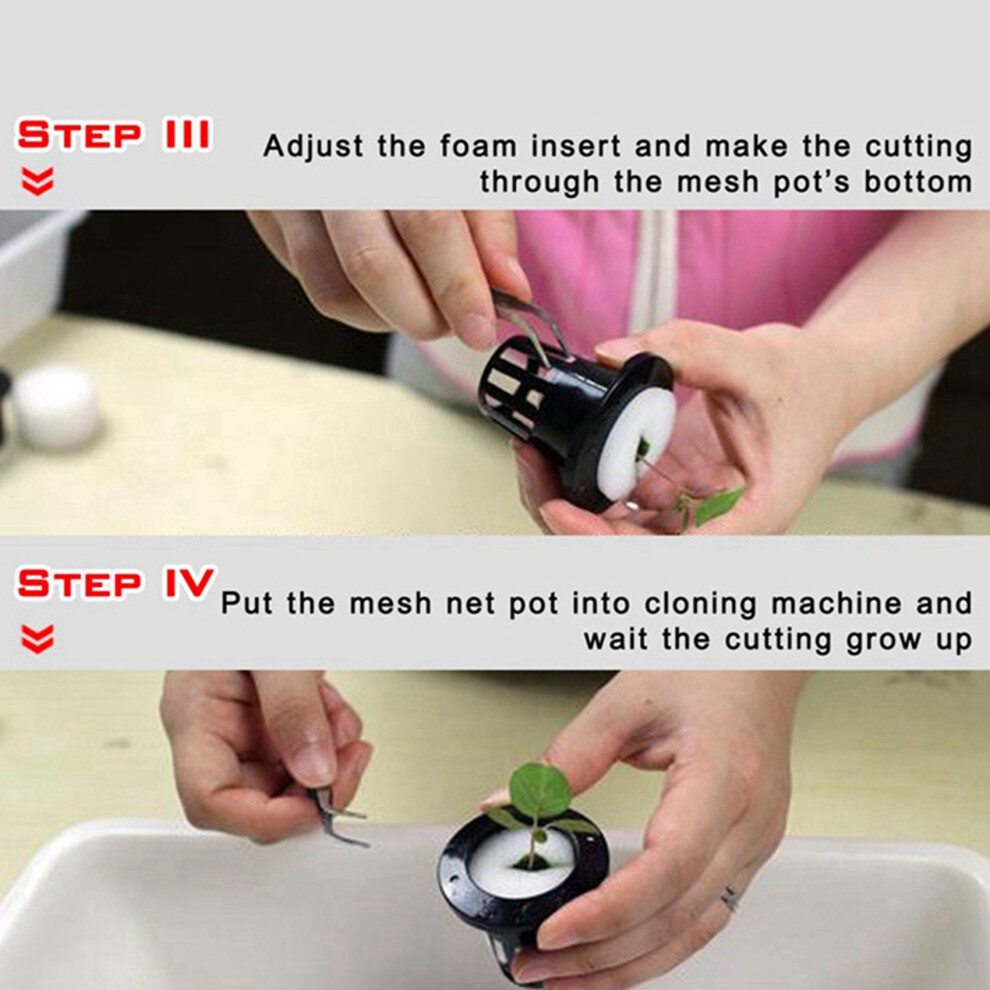 STEP III

Adjust the foam insert and make the cutting through the mesh pot's bottom

STEP IV

Put the mesh net pot into cloning machine and wait the cutting grow up