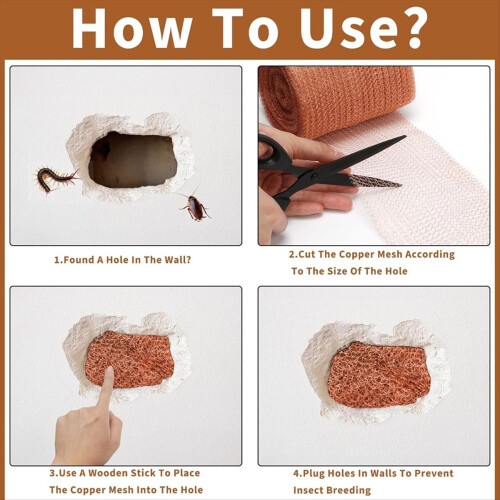 How To Use?

1.Found A Hole In The Wall?

2.Cut The Copper Mesh According To The Size Of The Hole

3.Use A Wooden Stick To Place The Copper Mesh Into The Hole

4.Plug Holes In Walls To Prevent Insect Breeding