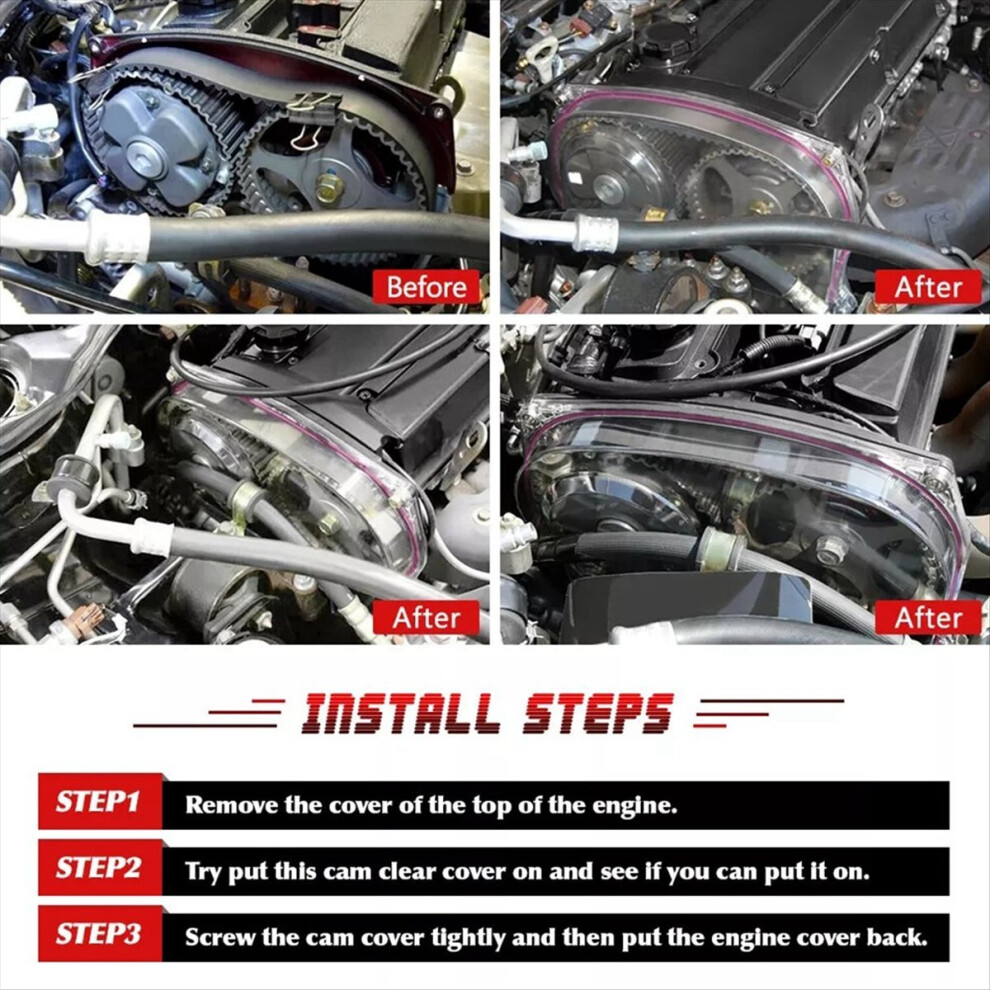 Before

After

After

After

INSTALL STEPS

STEP1 Remove the cover of the top of the engine.

STEP2 Try put this cam clear cover on and see if you can put it on.

STEP3 Screw the cam cover tightly and then put the engine cover back.