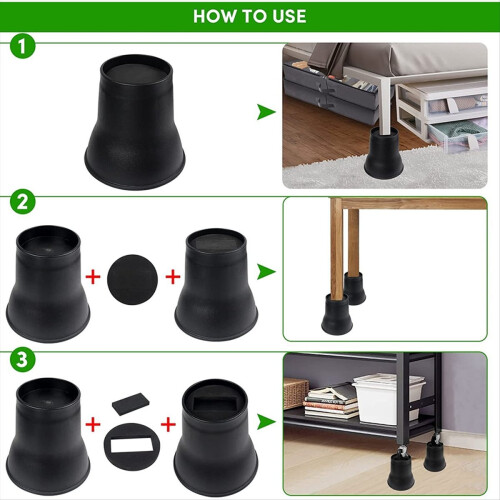 HOW TO USE

1

2

+ +

3

+ +