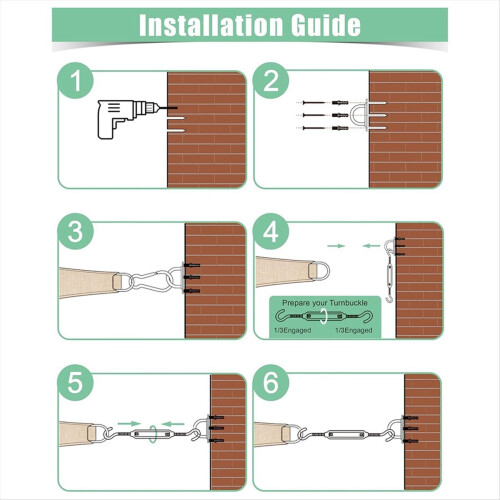 Installation Guide

1

2

3

4

Prepare your Turnbuckle

1/3Engaged

1/3Engaged

5

6