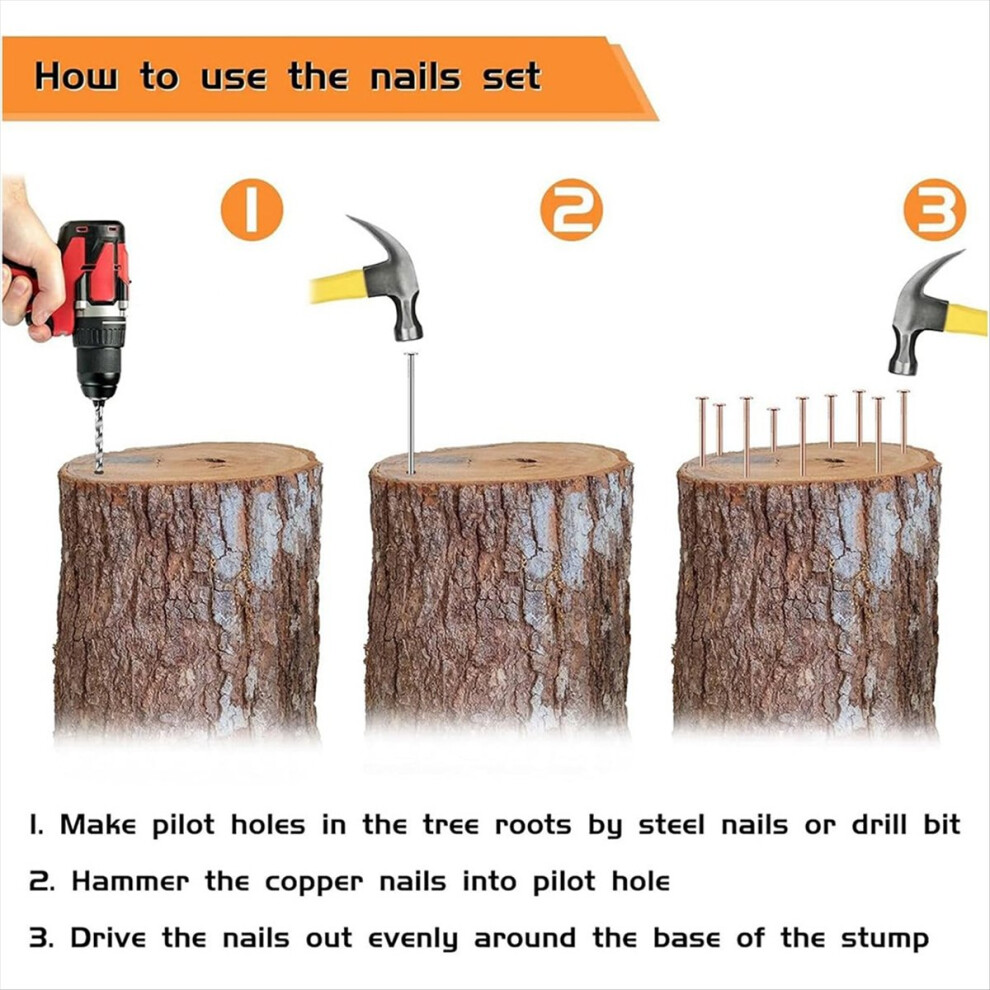 How to use the nails set

1

2

3

1. Make pilot holes in the tree roots by steel nails or drill bit

2. Hammer the copper nails into pilot hole

3. Drive the nails out evenly around the base of the stump