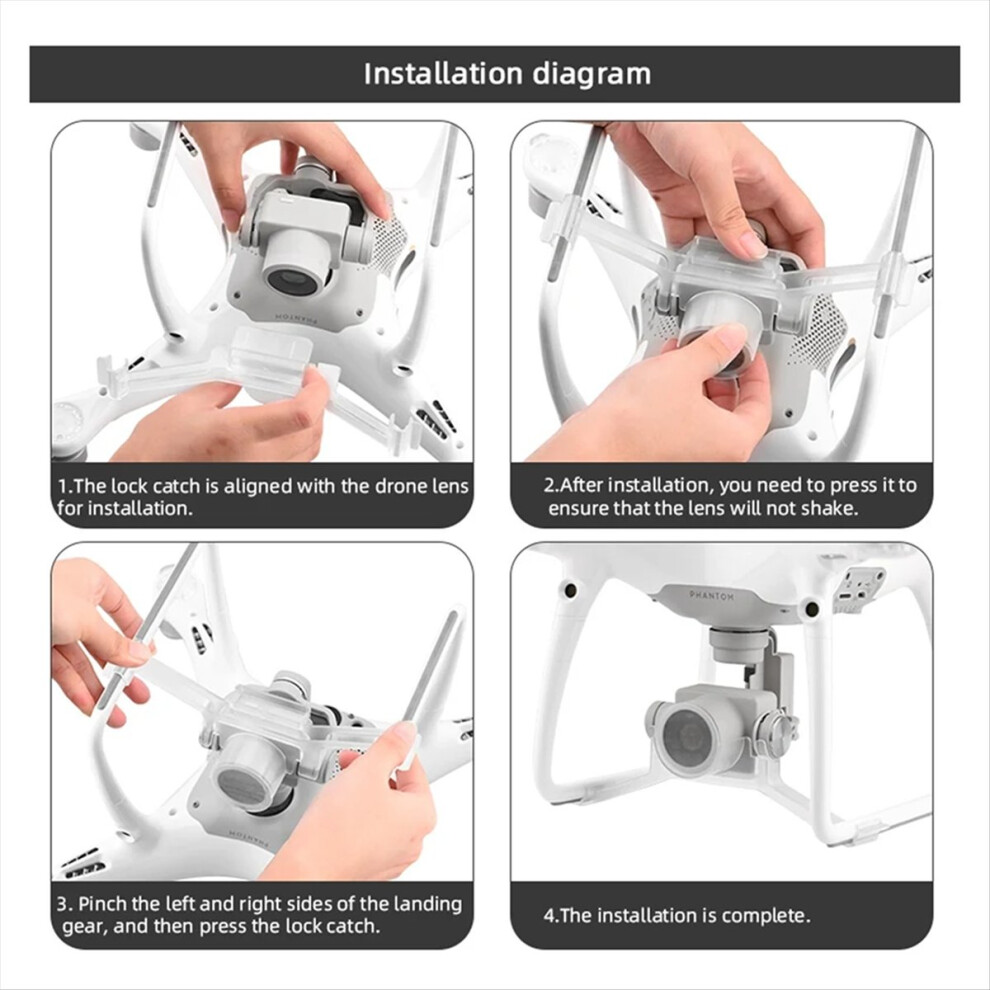 Installation diagram

PHANTOM

1.The lock catch is aligned with the drone lens for installation.

2.After installation, you need to press it to ensure that the lens will not shake.

PHANTOM

3. Pinch the left and right sides of the landing gear, and then press the lock catch.

PHANTOM

4.The installation is complete.