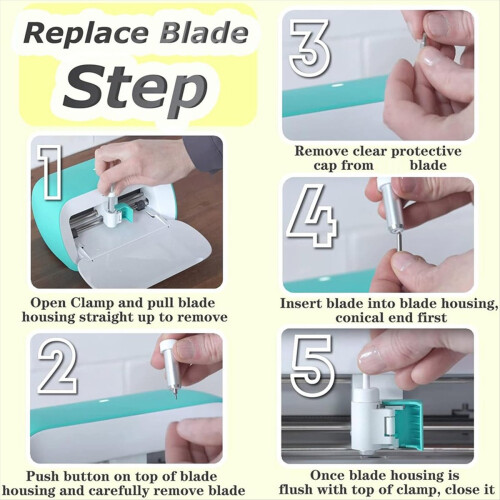 Replace Blade
Step

1

Open Clamp and pull blade housing straight up to remove

2

Push button on top of blade housing and carefully remove blade

3

Remove clear protective cap from blade

4

Insert blade into blade housing, conical end first

5

Once blade housing is flush with top of clamp, close it