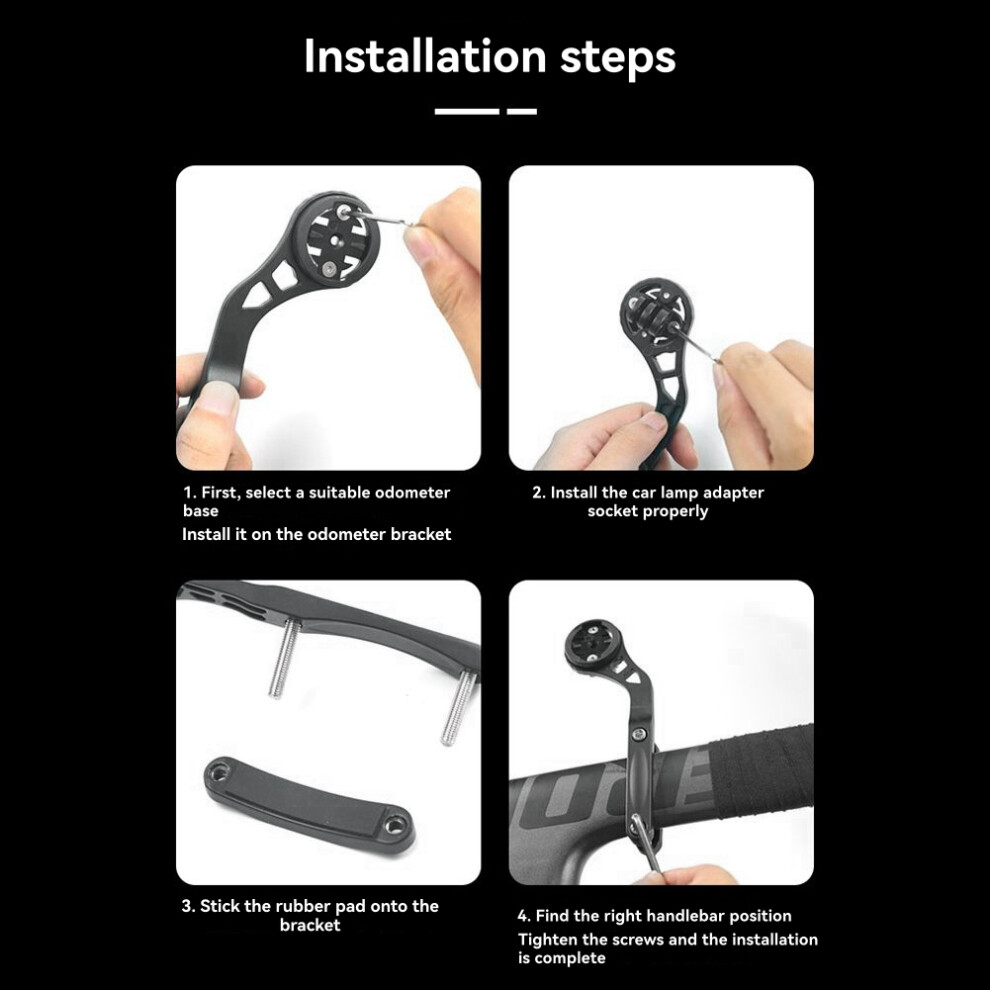 Installation steps

1. First, select a suitable odometer base
Install it on the odometer bracket

2. Install the car lamp adapter socket properly

3. Stick the rubber pad onto the bracket

4. Find the right handlebar position
Tighten the screws and the installation is complete