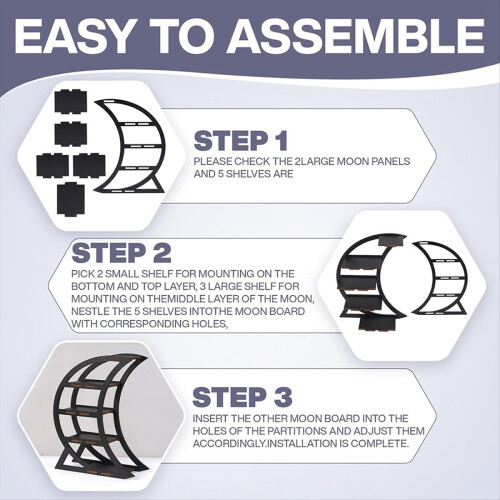 EASY TO ASSEMBLE

STEP 1
PLEASE CHECK THE 2LARGE MOON PANELS AND 5 SHELVES ARE

STEP 2
PICK 2 SMALL SHELF FOR MOUNTING ON THE BOTTOM AND TOP LAYER, 3 LARGE SHELF FOR MOUNTING ON THEMIDDLE LAYER OF THE MOON, NESTLE THE 5 SHELVES INTOTHE MOON BOARD WITH CORRESPONDING HOLES,

STEP 3
INSERT THE OTHER MOON BOARD INTO THE HOLES OF THE PARTITIONS AND ADJUST THEM ACCORDINGLY.INSTALLATION IS COMPLETE.