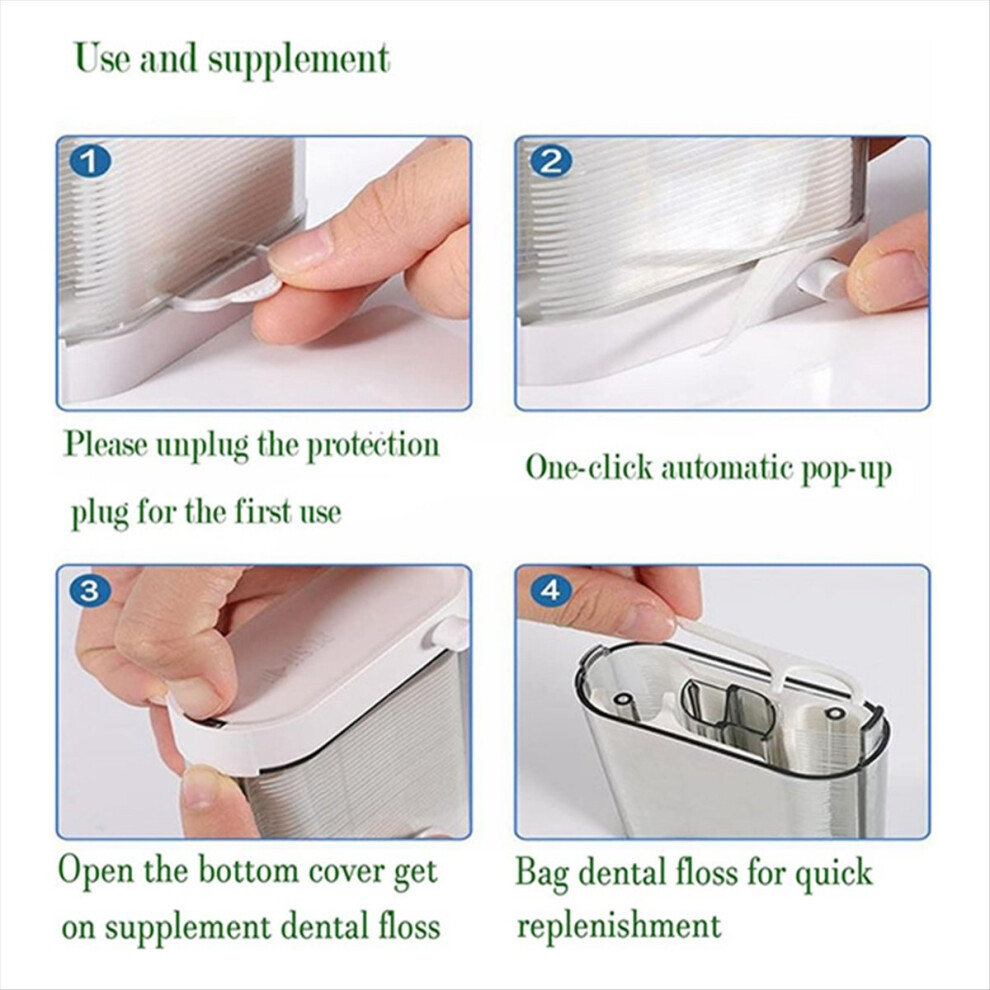 Use and supplement

1

Please unplug the protection plug for the first use

2

One-click automatic pop-up

3

Open the bottom cover get on supplement dental floss

4

Bag dental floss for quick replenishment