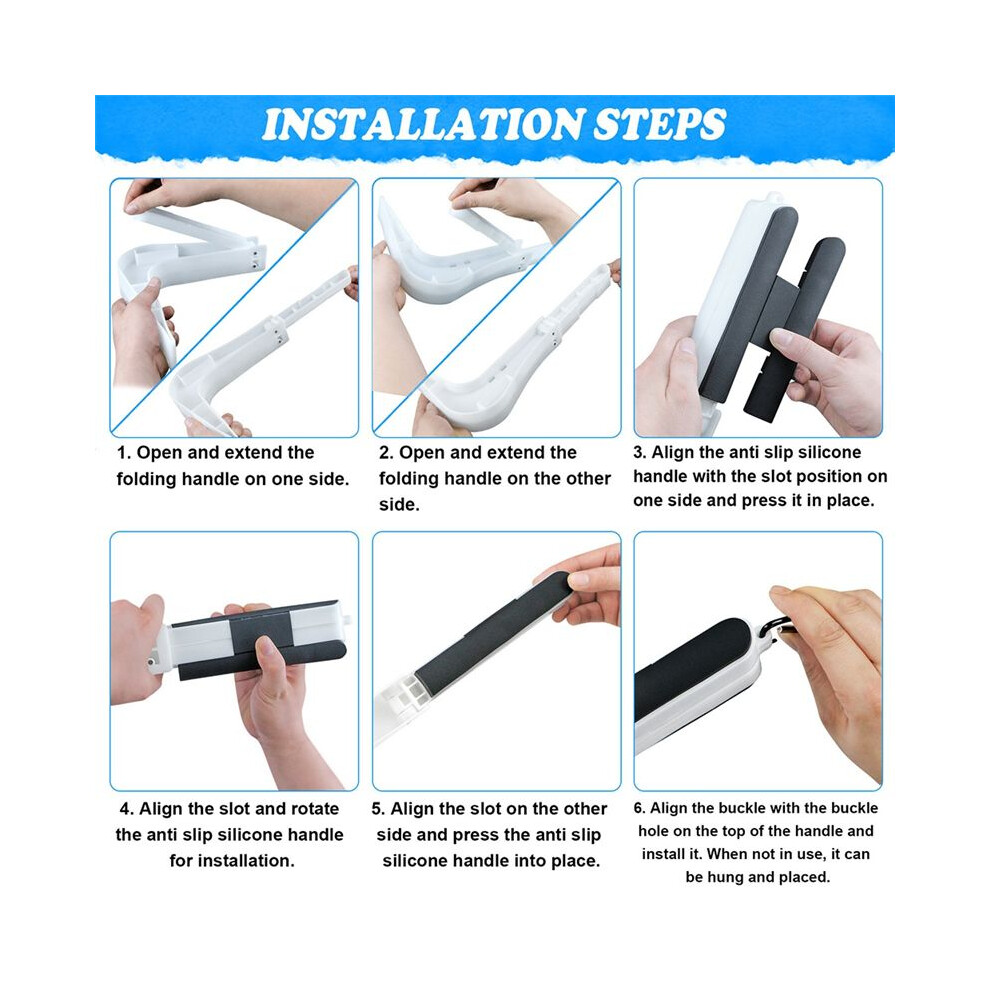 INSTALLATION STEPS

1. Open and extend the folding handle on one side.

2. Open and extend the folding handle on the other side.

3. Align the anti slip silicone handle with the slot position on one side and press it in place.

4. Align the slot and rotate the anti slip silicone handle for installation.

5. Align the slot on the other side and press the anti slip silicone handle into place.

6. Align the buckle with the buckle hole on the top of the handle and install it. When not in use, it can be hung and placed.