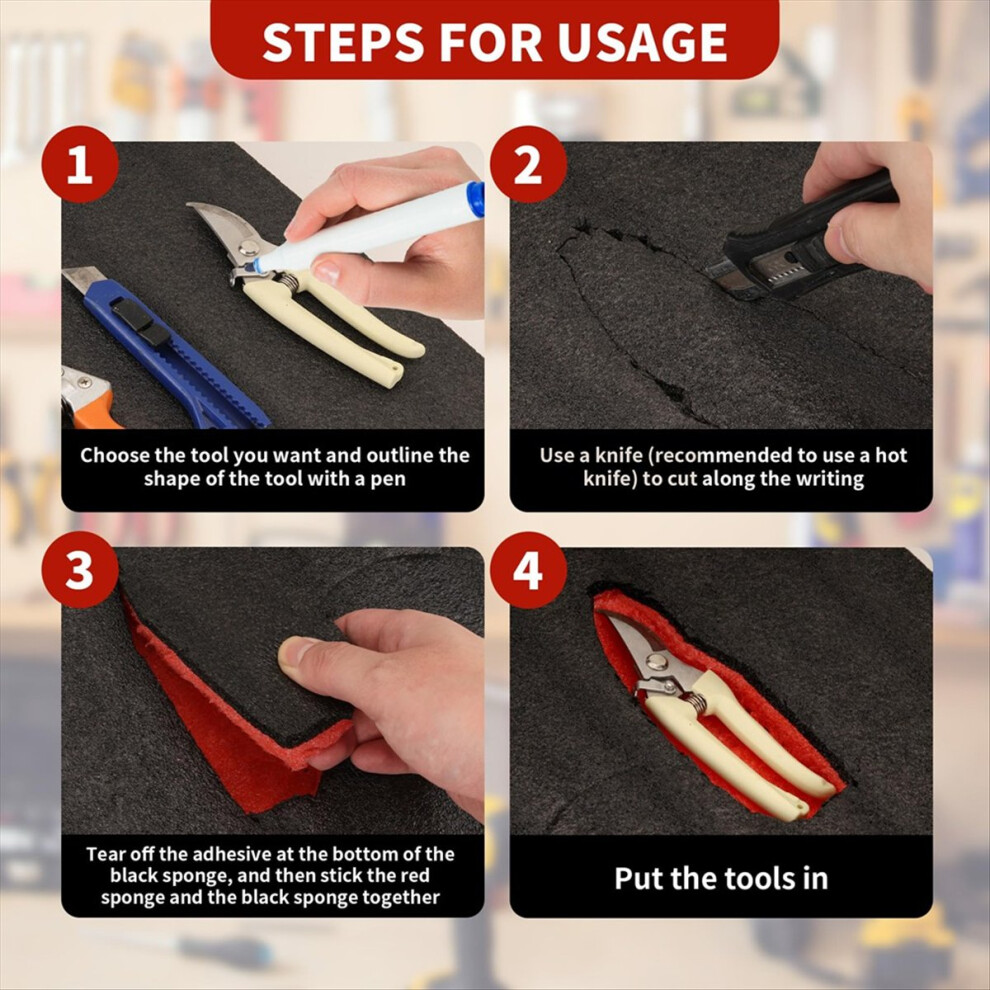 STEPS FOR USAGE

1

Choose the tool you want and outline the shape of the tool with a pen

2

Use a knife (recommended to use a hot knife) to cut along the writing

3

Tear off the adhesive at the bottom of the black sponge, and then stick the red sponge and the black sponge together

4

Put the tools in