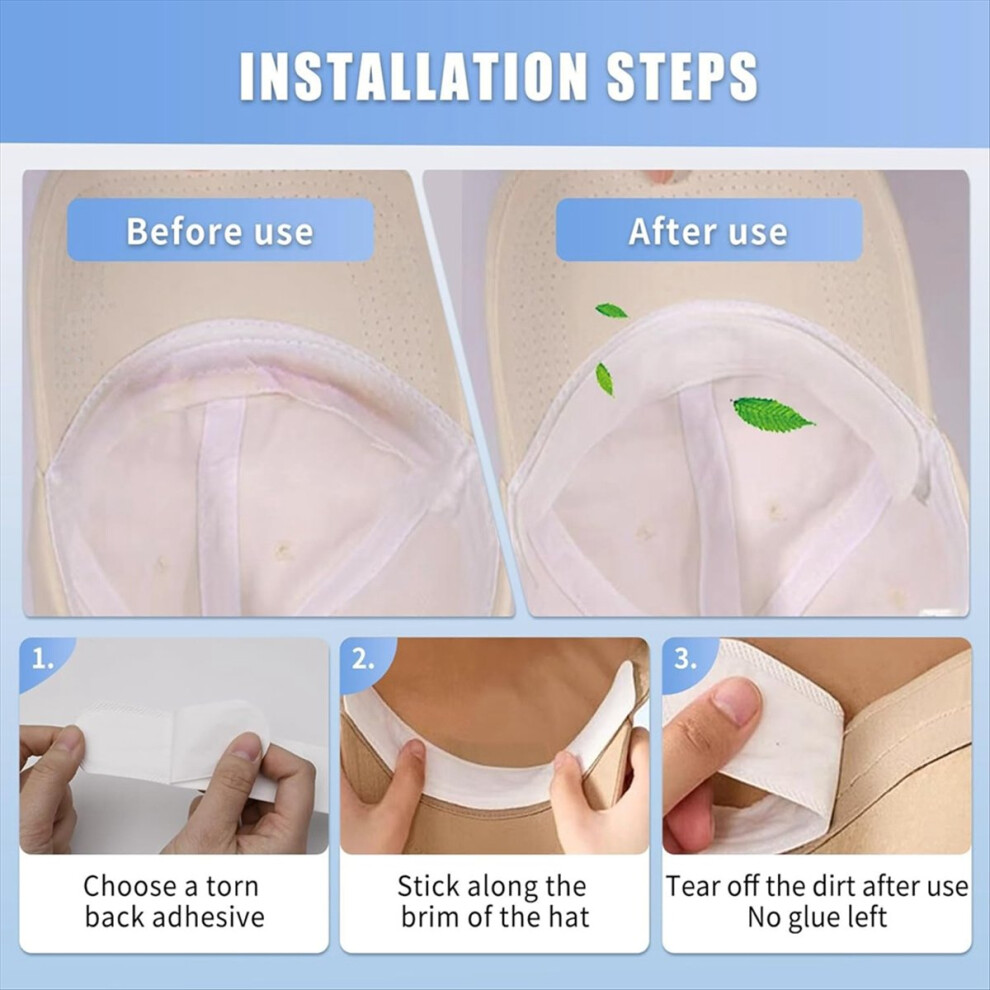 INSTALLATION STEPS

Before use

After use

1.

Choose a torn back adhesive

2.

Stick along the brim of the hat

3.

Tear off the dirt after use
No glue left