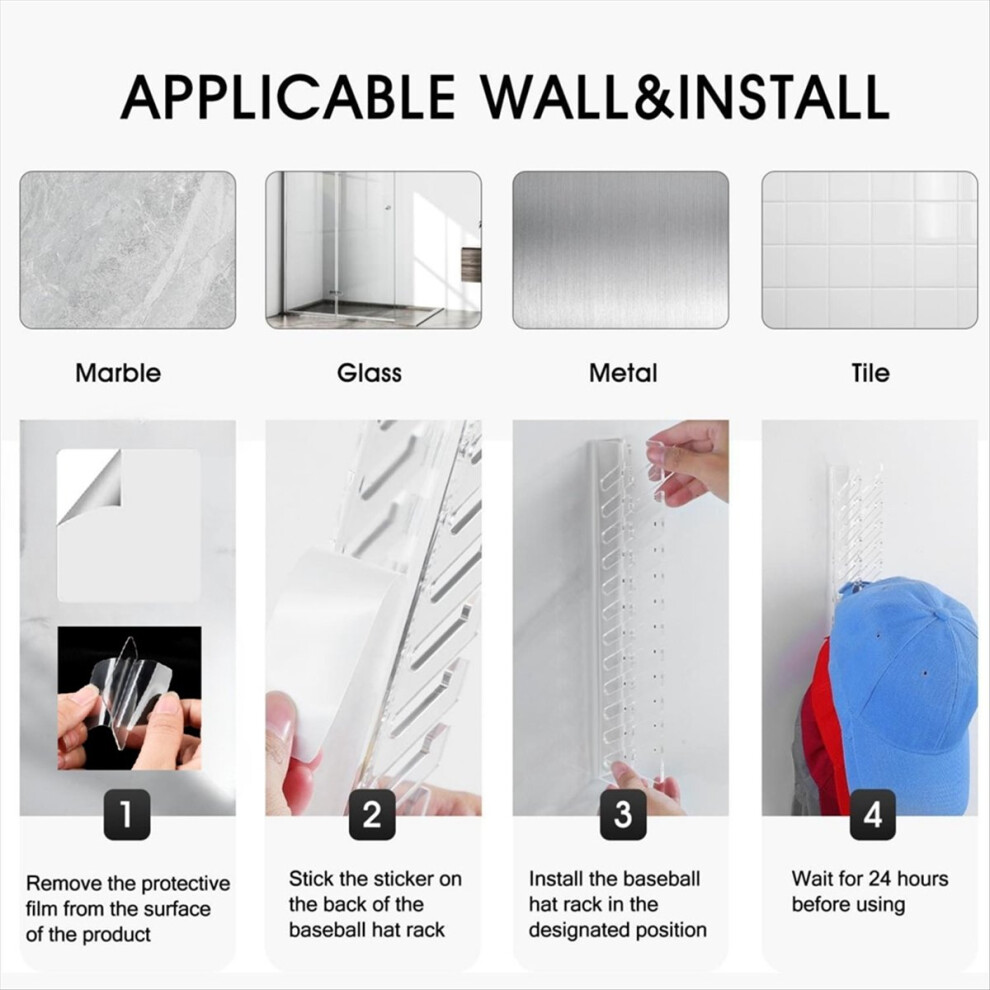 APPLICABLE WALL&INSTALL

Marble

Glass

Metal

Tile

1

Remove the protective film from the surface of the product

2

Stick the sticker on the back of the baseball hat rack

3

Install the baseball hat rack in the designated position

4

Wait for 24 hours before using