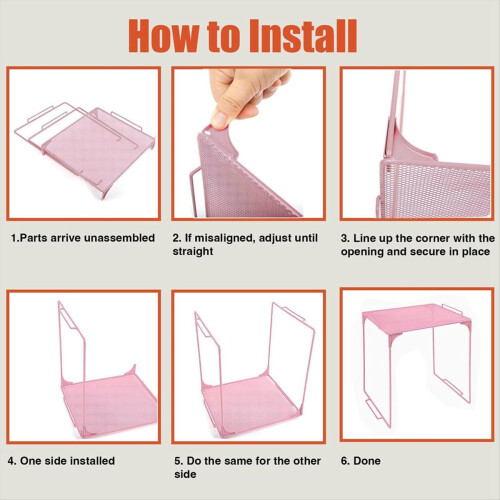 How to Install

1.Parts arrive unassembled

2. If misaligned, adjust until straight

3. Line up the corner with the opening and secure in place

4. One side installed

5. Do the same for the other side

6. Done