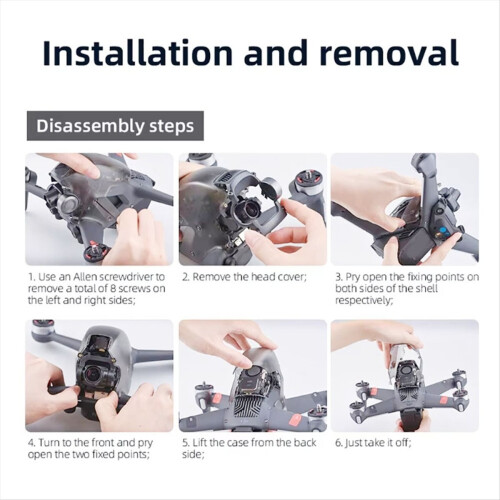 Installation and removal

Disassembly steps

1. Use an Allen screwdriver to remove a total of 8 screws on the left and right sides;

2. Remove the head cover;

3. Pry open the fixing points on both sides of the shell respectively;

4. Turn to the front and pry open the two fixed points;

5. Lift the case from the back side;

6. Just take it off;