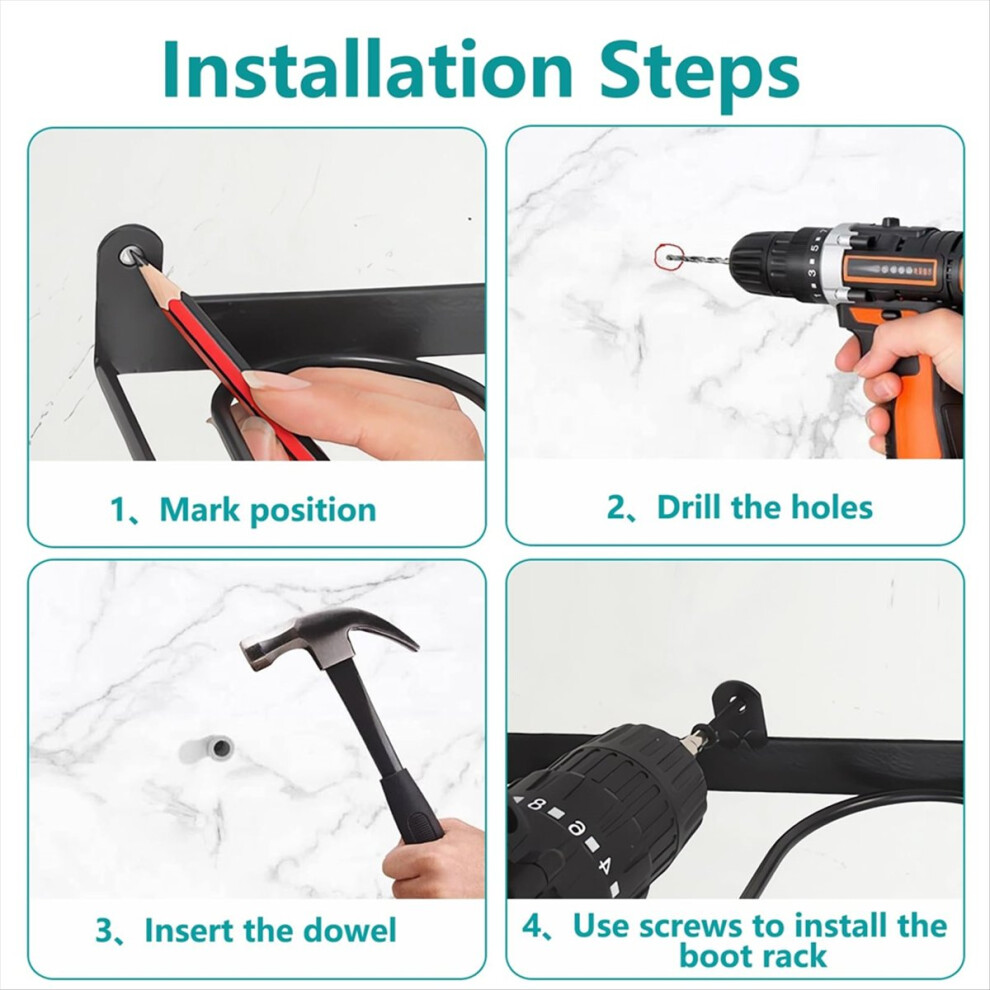 Installation Steps

1、Mark position

2、Drill the holes

3、Insert the dowel

4、Use screws to install the boot rack