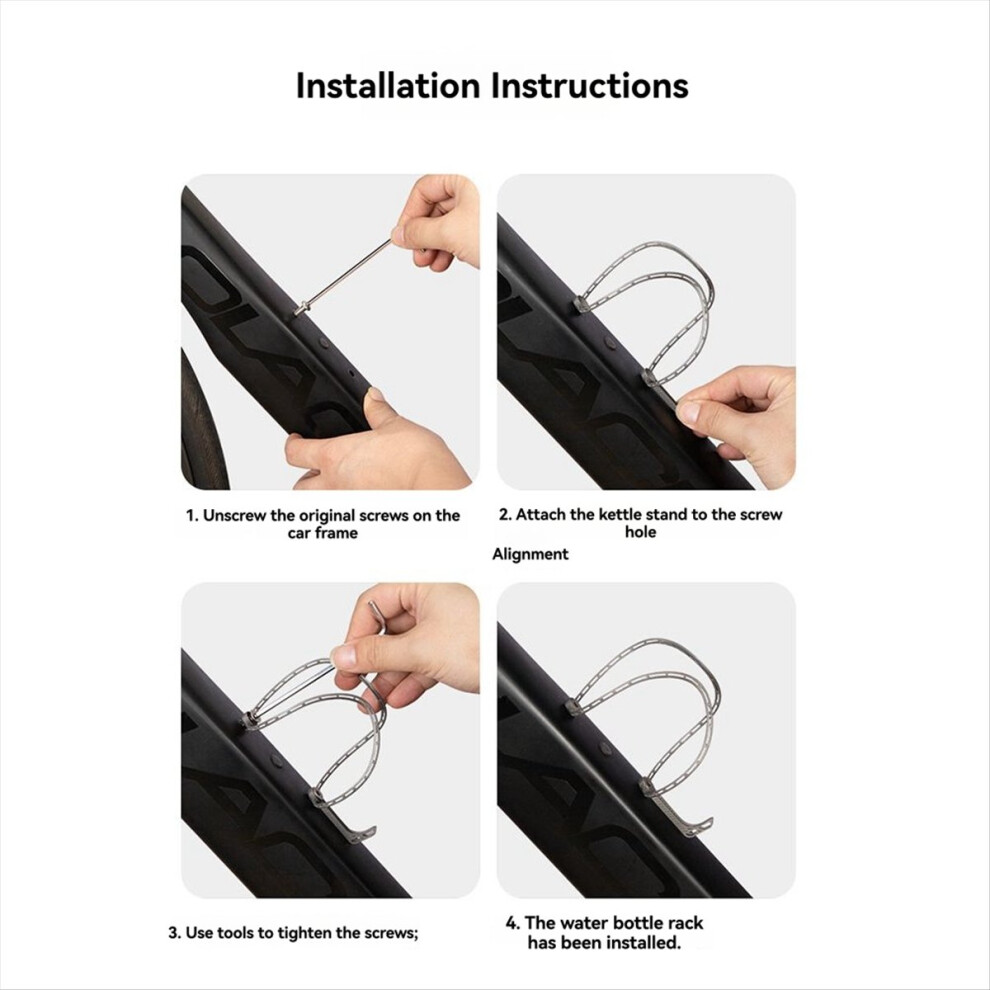 Installation Instructions

1. Unscrew the original screws on the car frame

2. Attach the kettle stand to the screw hole

Alignment

3. Use tools to tighten the screws;

4. The water bottle rack has been installed.