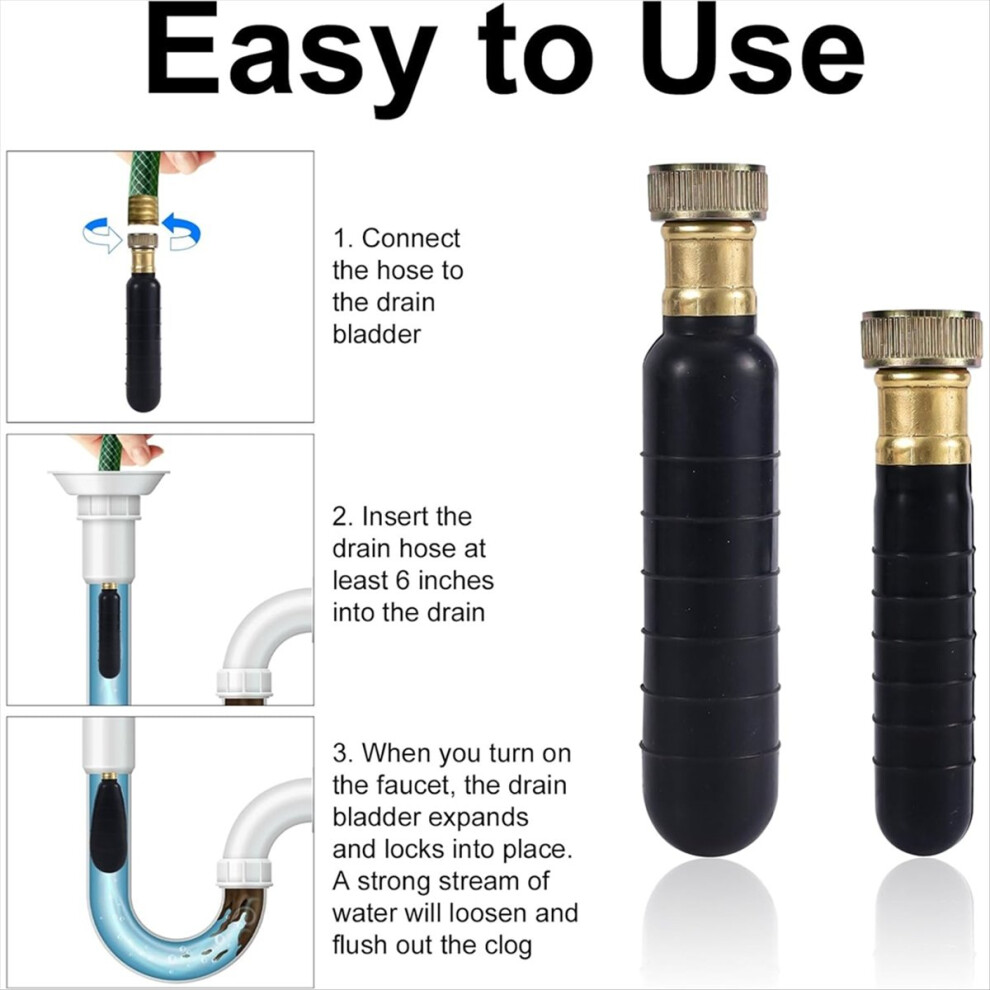 Easy to Use

1. Connect the hose to the drain bladder

2. Insert the drain hose at least 6 inches into the drain

3. When you turn on the faucet, the drain bladder expands and locks into place. A strong stream of water will loosen and flush out the clog