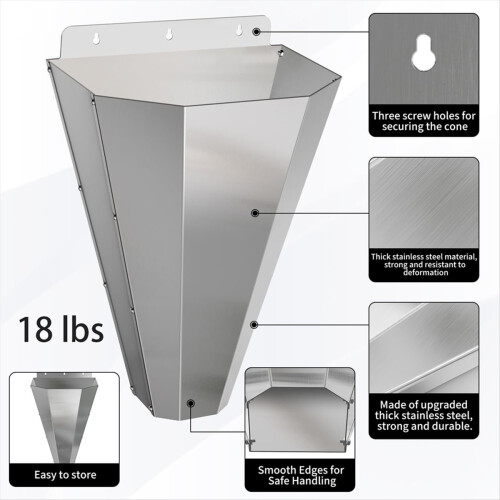 Three screw holes for securing the cone

Thick stainless steel material, strong and resistant to deformation

18 lbs

Made of upgraded thick stainless steel, strong and durable.

Easy to store

Smooth Edges for Safe Handling