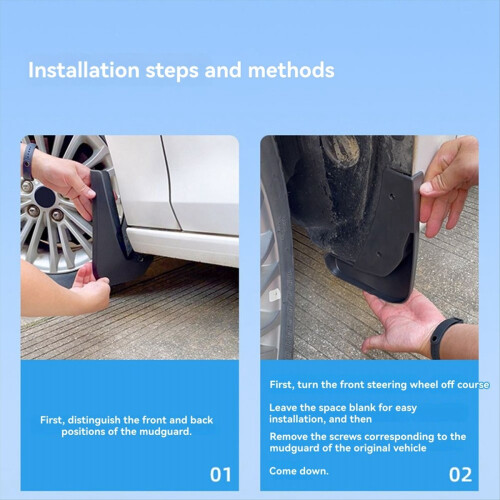 Installation steps and methods

First, distinguish the front and back positions of the mudguard.

01

First, turn the front steering wheel off course

Leave the space blank for easy installation, and then

Remove the screws corresponding to the mudguard of the original vehicle

Come down.

02