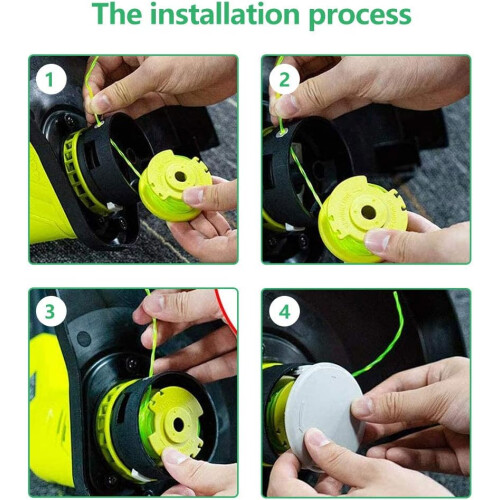 The installation process

1

2

3

4