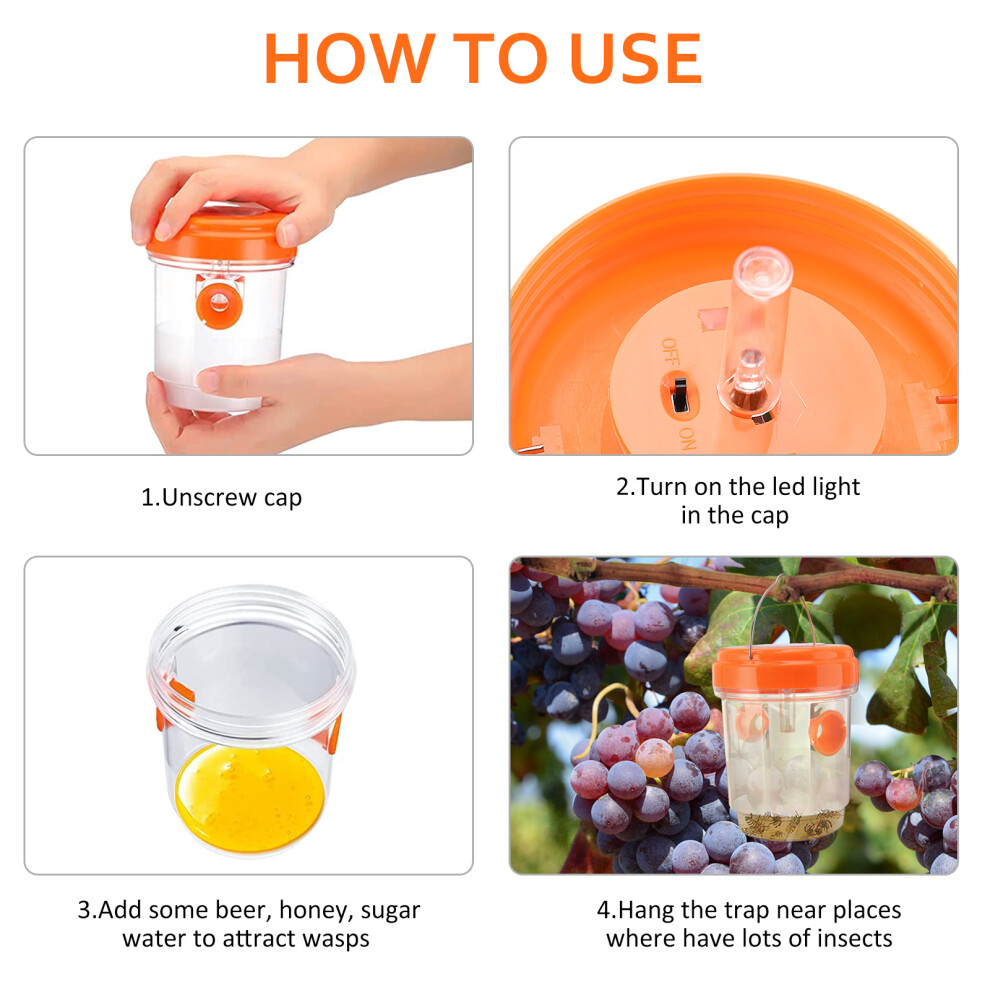 HOW TO USE

OFF
ON

1.Unscrew cap

2.Turn on the led light in the cap

3.Add some beer, honey, sugar water to attract wasps

4.Hang the trap near places where have lots of insects