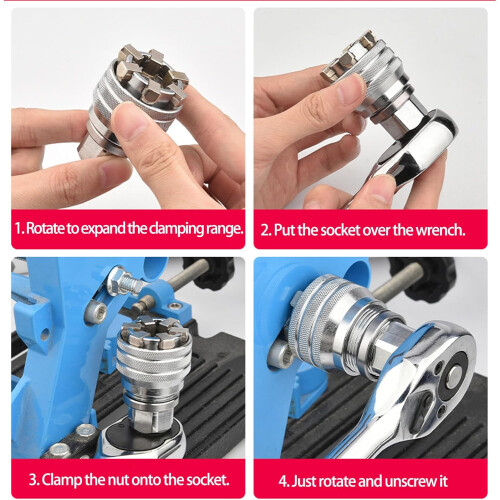 1. Rotate to expand the clamping range.

2. Put the socket over the wrench.

3. Clamp the nut onto the socket.

4. Just rotate and unscrew it