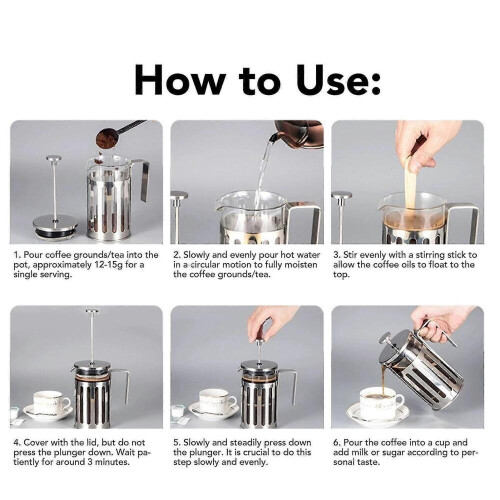 How to Use:

1. Pour coffee grounds/tea into the pot, approximately 12-15g for a single serving.

2. Slowly and evenly pour hot water in a circular motion to fully moisten the coffee grounds/tea.

3. Stir evenly with a stirring stick to allow the coffee oils to float to the top.

4. Cover with the lid, but do not press the plunger down. Wait patiently for around 3 minutes.

5. Slowly and steadily press down the plunger. It is crucial to do this step slowly and evenly.

6. Pour the coffee into a cup and add milk or sugar according to personal taste.