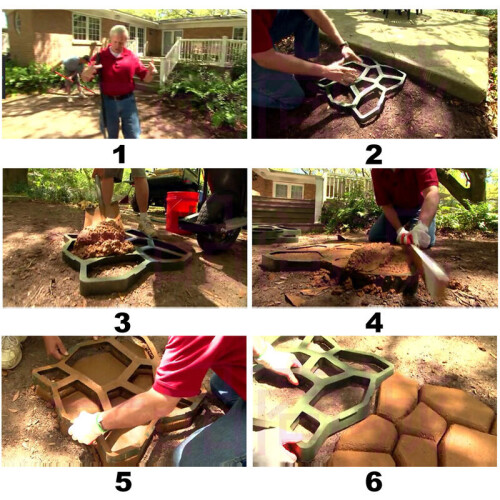 1

2

3

4

5

6