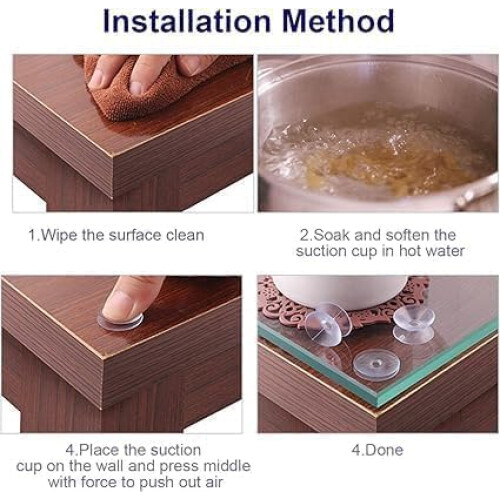 Installation Method

1.Wipe the surface clean

2.Soak and soften the suction cup in hot water

4.Place the suction cup on the wall and press middle with force to push out air

4.Done