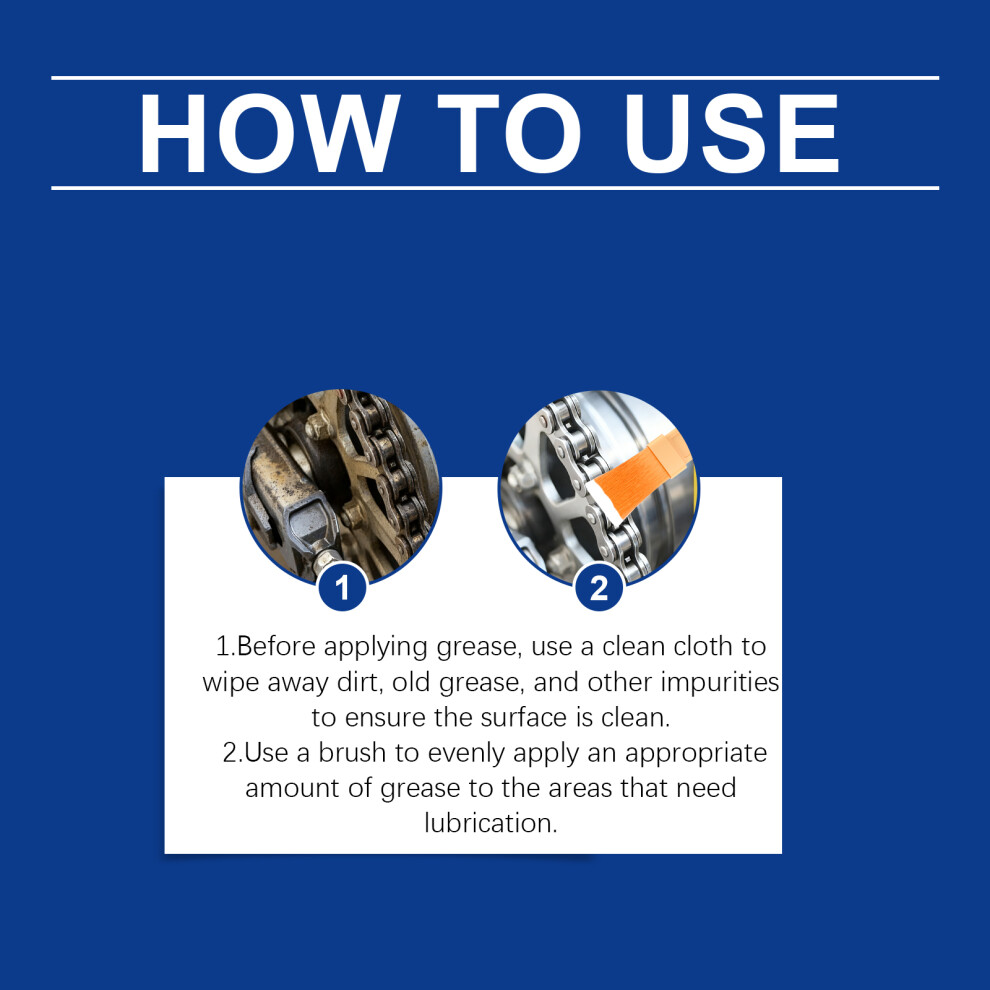 HOW TO USE

1

2

1.Before applying grease, use a clean cloth to wipe away dirt, old grease, and other impurities to ensure the surface is clean.
2.Use a brush to evenly apply an appropriate amount of grease to the areas that need lubrication.