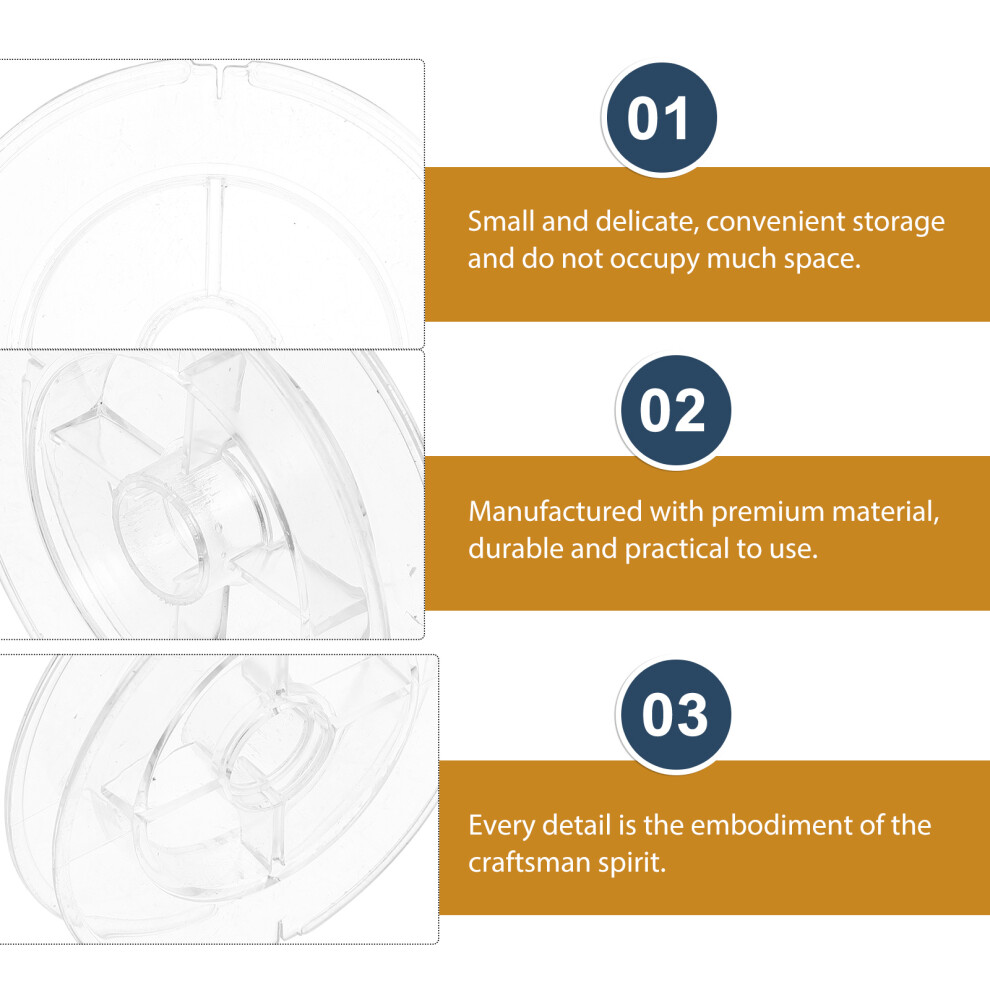 01

Small and delicate, convenient storage and do not occupy much space.

02

Manufactured with premium material, durable and practical to use.

03

Every detail is the embodiment of the craftsman spirit.