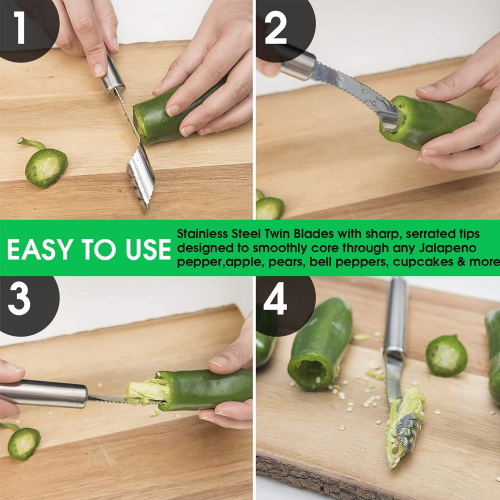 1

2

EASY TO USE

Stainless Steel Twin Blades with sharp, serrated tips designed to smoothly core through any Jalapeno pepper,apple, pears, bell peppers, cupcakes & more

3

4