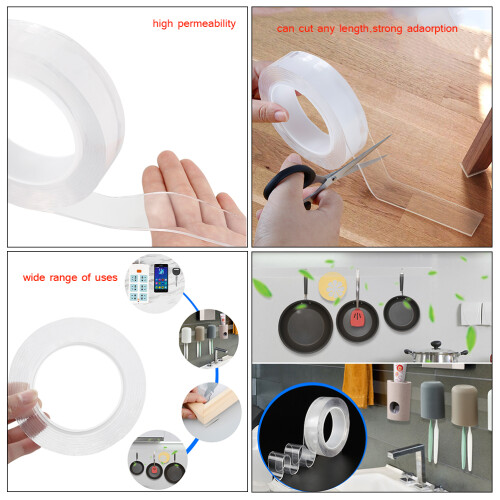 high permeability

can cut any length,strong adaorption

wide range of uses