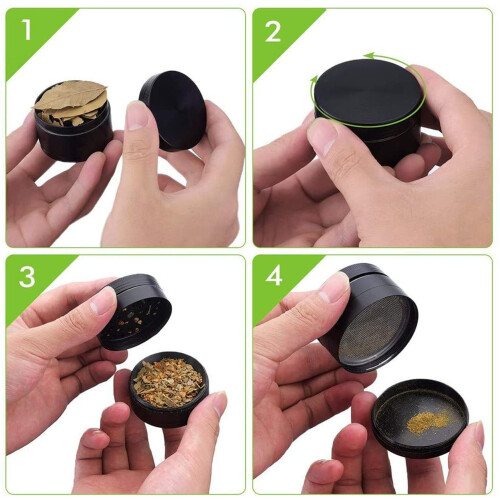 1

2

3

4