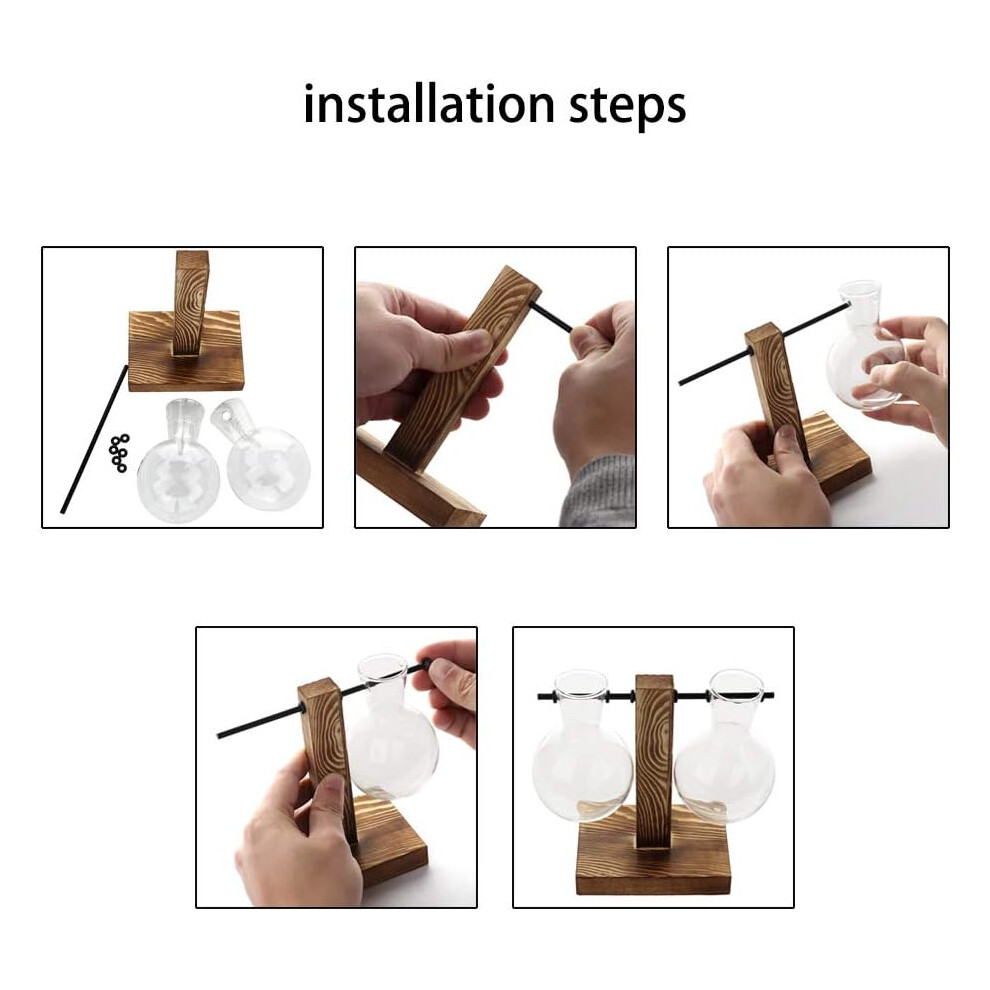 installation steps