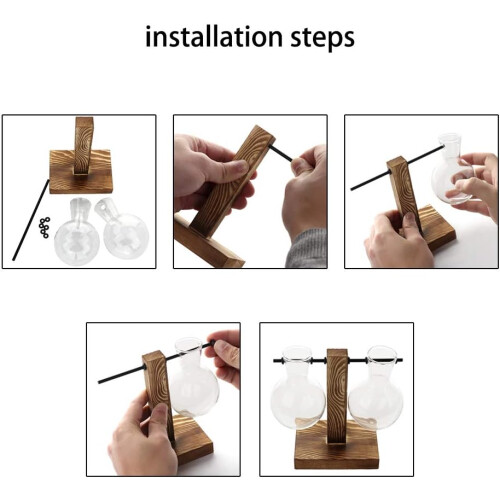 installation steps