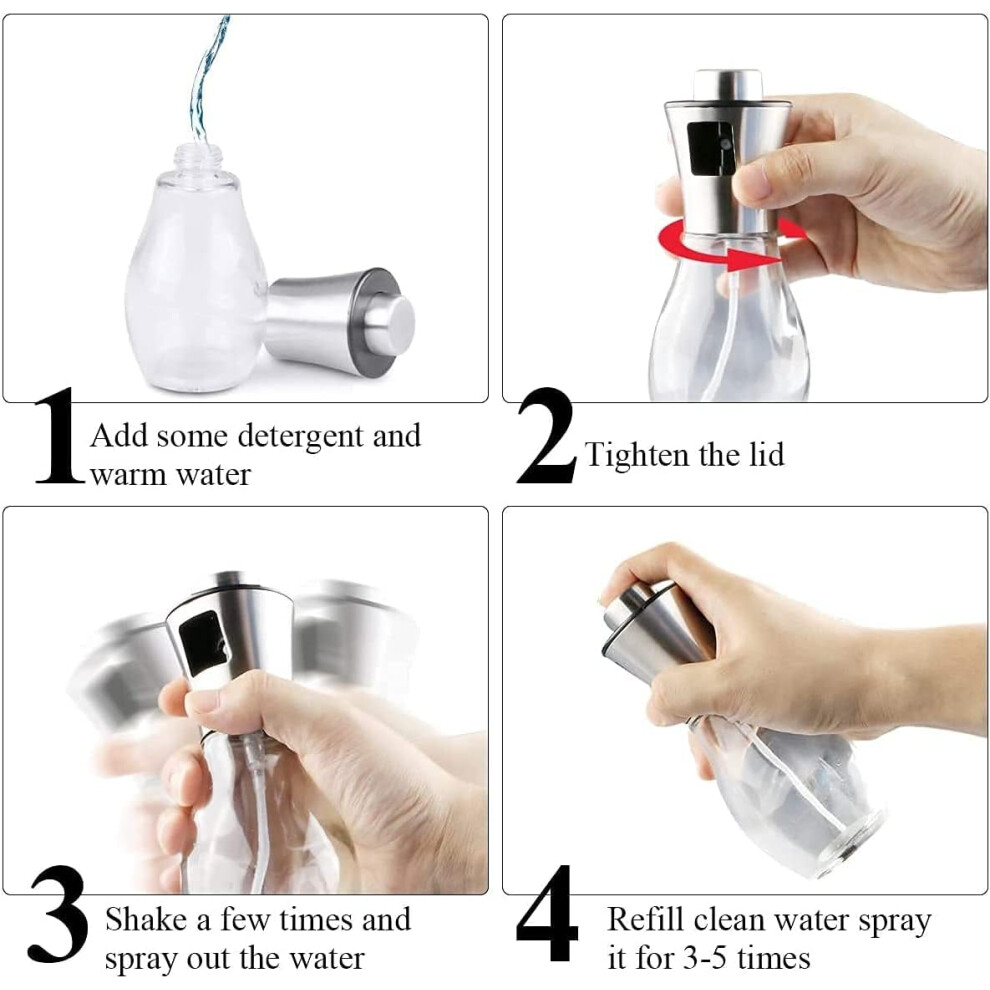 1 Add some detergent and warm water

2 Tighten the lid

3 Shake a few times and spray out the water

4 Refill clean water spray it for 3-5 times