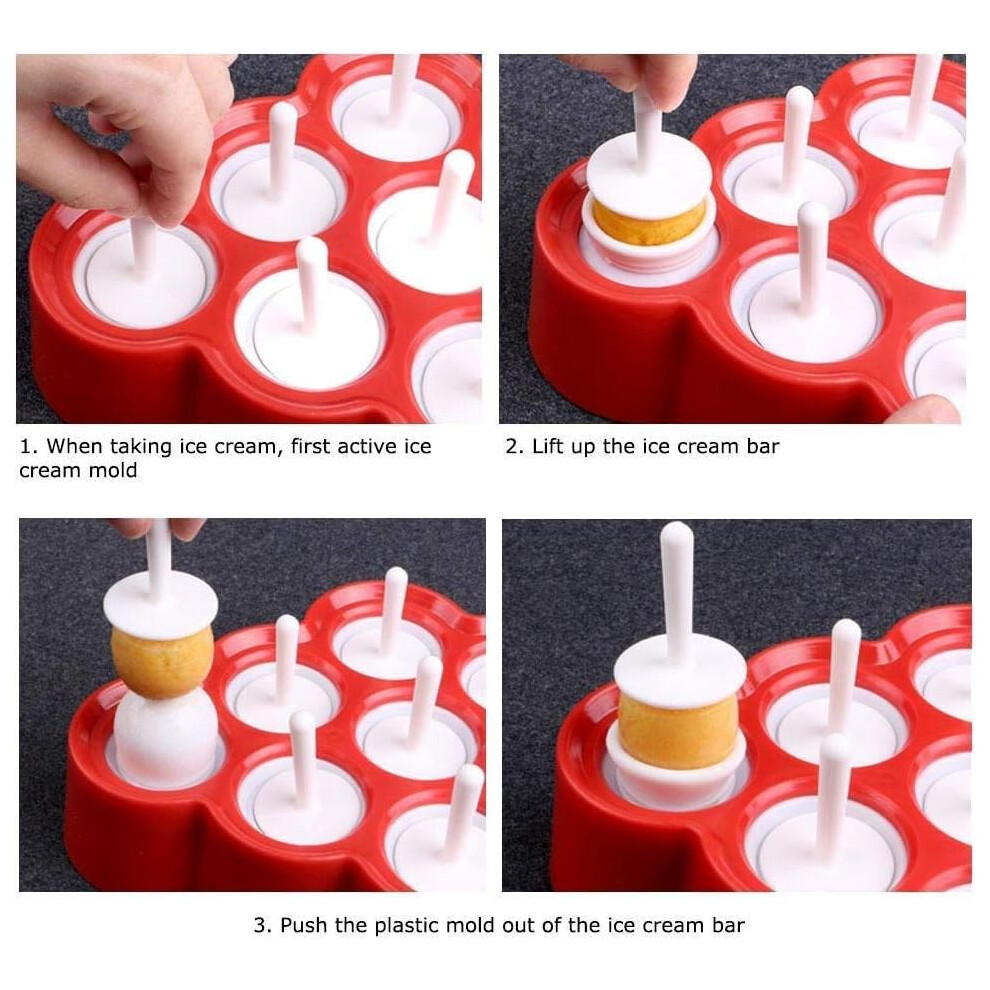 1. When taking ice cream, first active ice cream mold

2. Lift up the ice cream bar

3. Push the plastic mold out of the ice cream bar