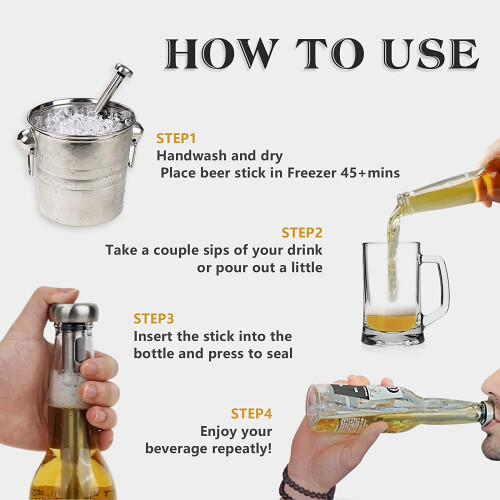 HOW TO USE

STEP1
Handwash and dry
Place beer stick in Freezer 45+mins

STEP2
Take a couple sips of your drink
or pour out a little

STEP3
Insert the stick into the
bottle and press to seal

STEP4
Enjoy your
beverage repeatly!