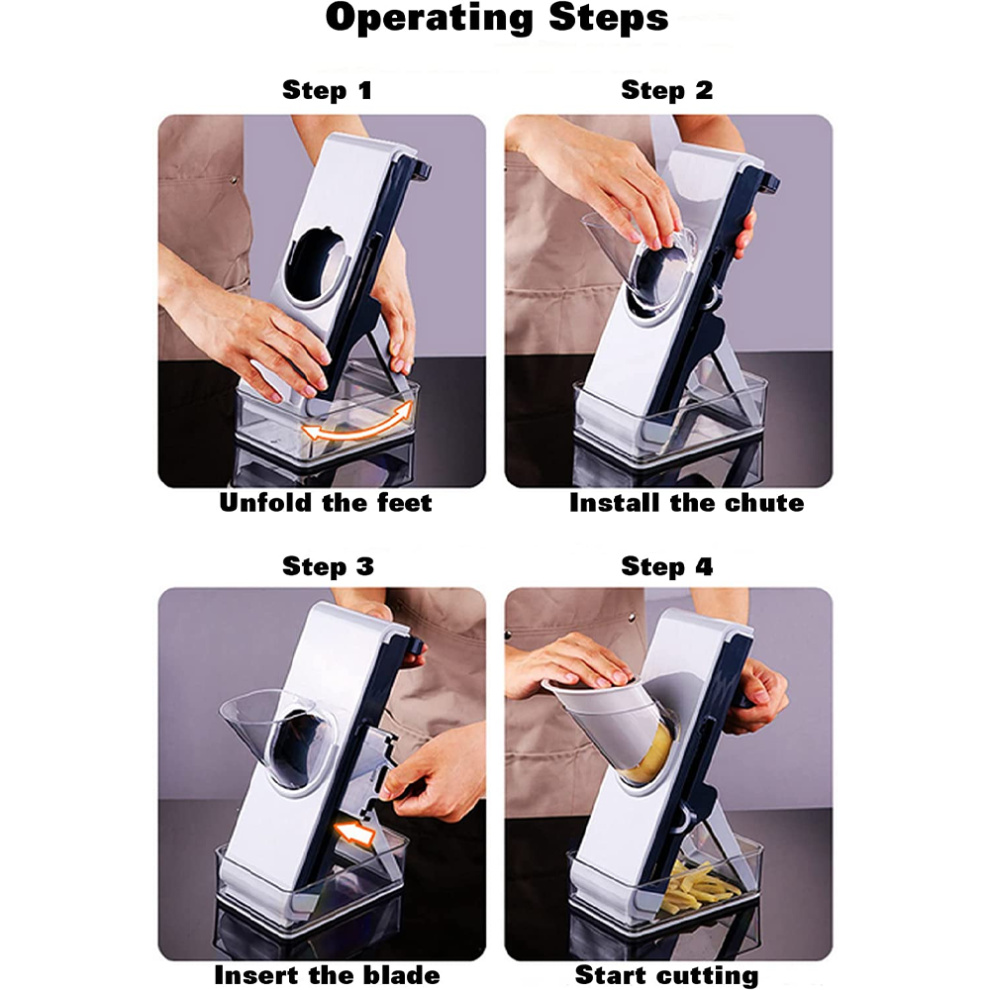 Operating Steps

Step 1

Unfold the feet

Step 2

Install the chute

Step 3

Insert the blade

Step 4

Start cutting