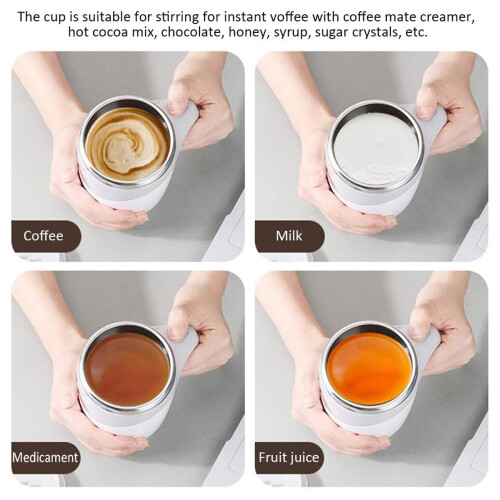 The cup is suitable for stirring for instant voffee with coffee mate creamer, hot cocoa mix, chocolate, honey, syrup, sugar crystals, etc.

Coffee

Milk

Medicament

Fruit juice