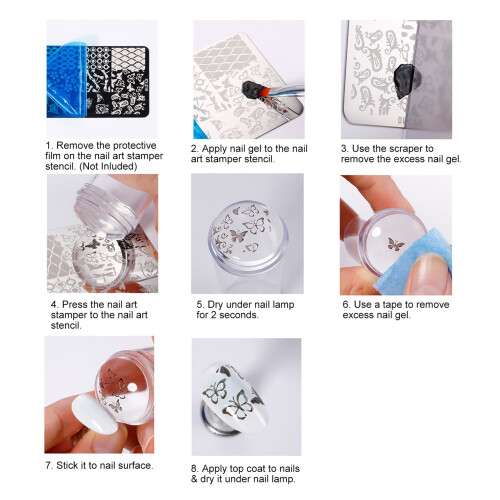 1. Remove the protective film on the nail art stamper stencil. (Not Inluded)

2. Apply nail gel to the nail art stamper stencil.

3. Use the scraper to remove the excess nail gel.

4. Press the nail art stamper to the nail art stencil.

5. Dry under nail lamp for 2 seconds.

6. Use a tape to remove excess nail gel.

7. Stick it to nail surface.

8. Apply top coat to nails & dry it under nail lamp.