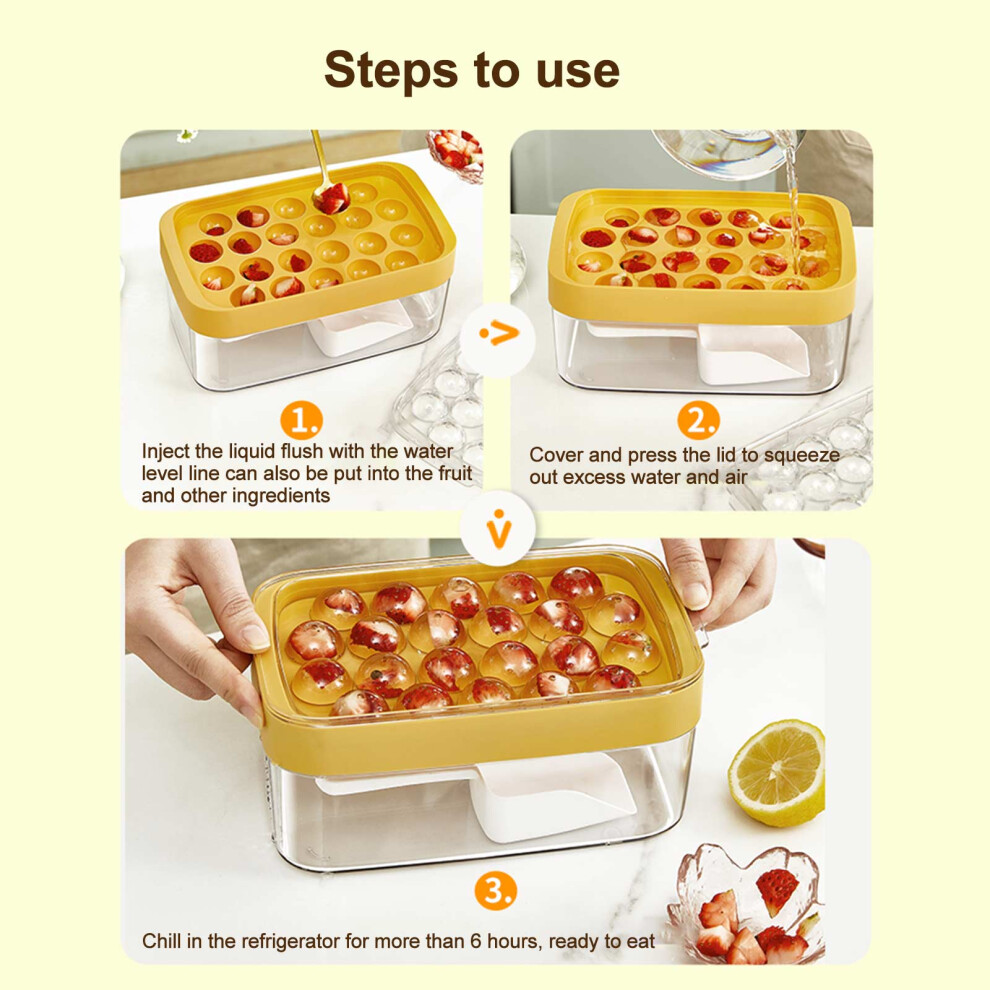 Steps to use

1.

Inject the liquid flush with the water level line can also be put into the fruit and other ingredients

2.

Cover and press the lid to squeeze out excess water and air

3.

Chill in the refrigerator for more than 6 hours, ready to eat