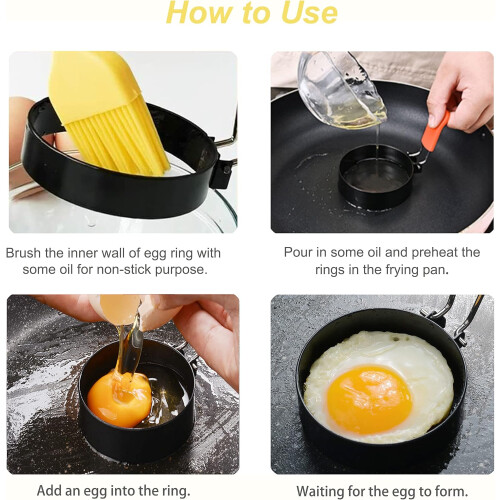 How to Use

Brush the inner wall of egg ring with some oil for non-stick purpose.

Pour in some oil and preheat the rings in the frying pan.

Add an egg into the ring.

Waiting for the egg to form.