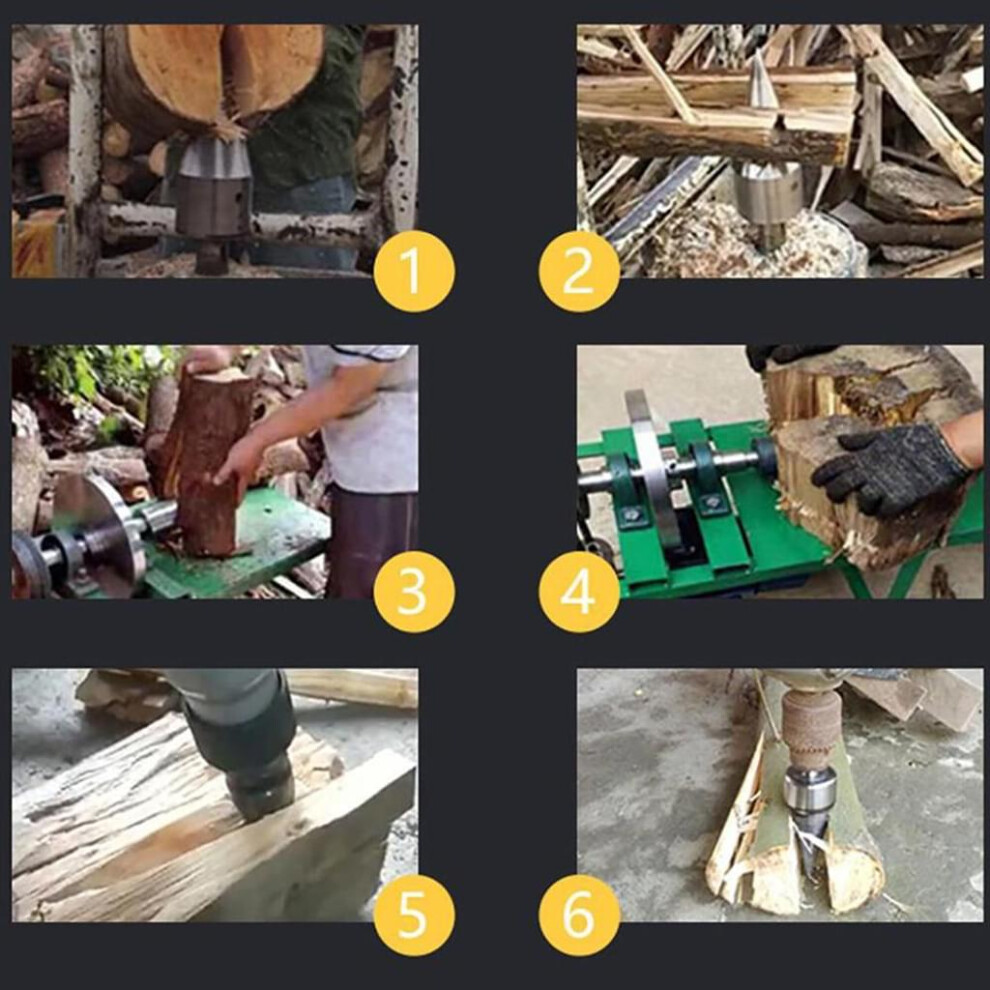 1
2
3
4
5
6