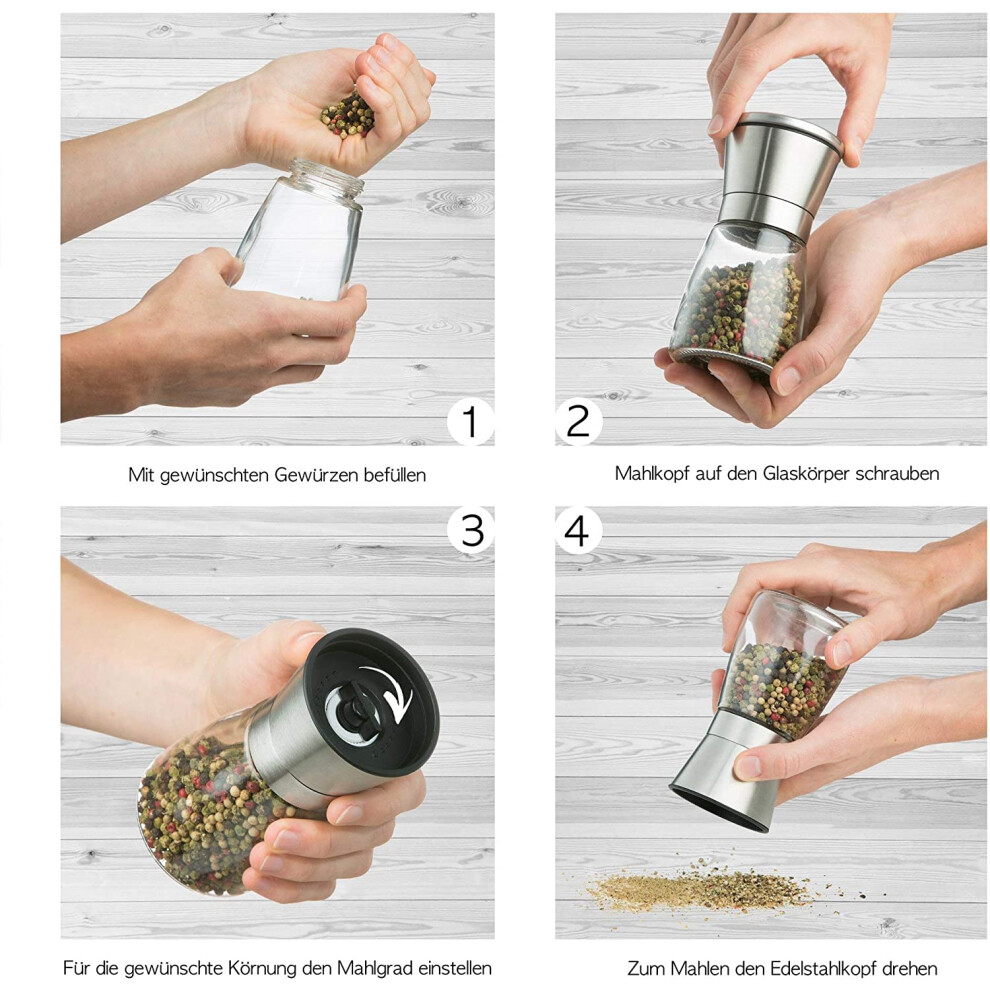 1

Mit gewünschten Gewürzen befüllen

2

Mahlkopf auf den Glaskörper schrauben

3

Für die gewünschte Körnung den Mahlgrad einstellen

4

Zum Mahlen den Edelstahlkopf drehen